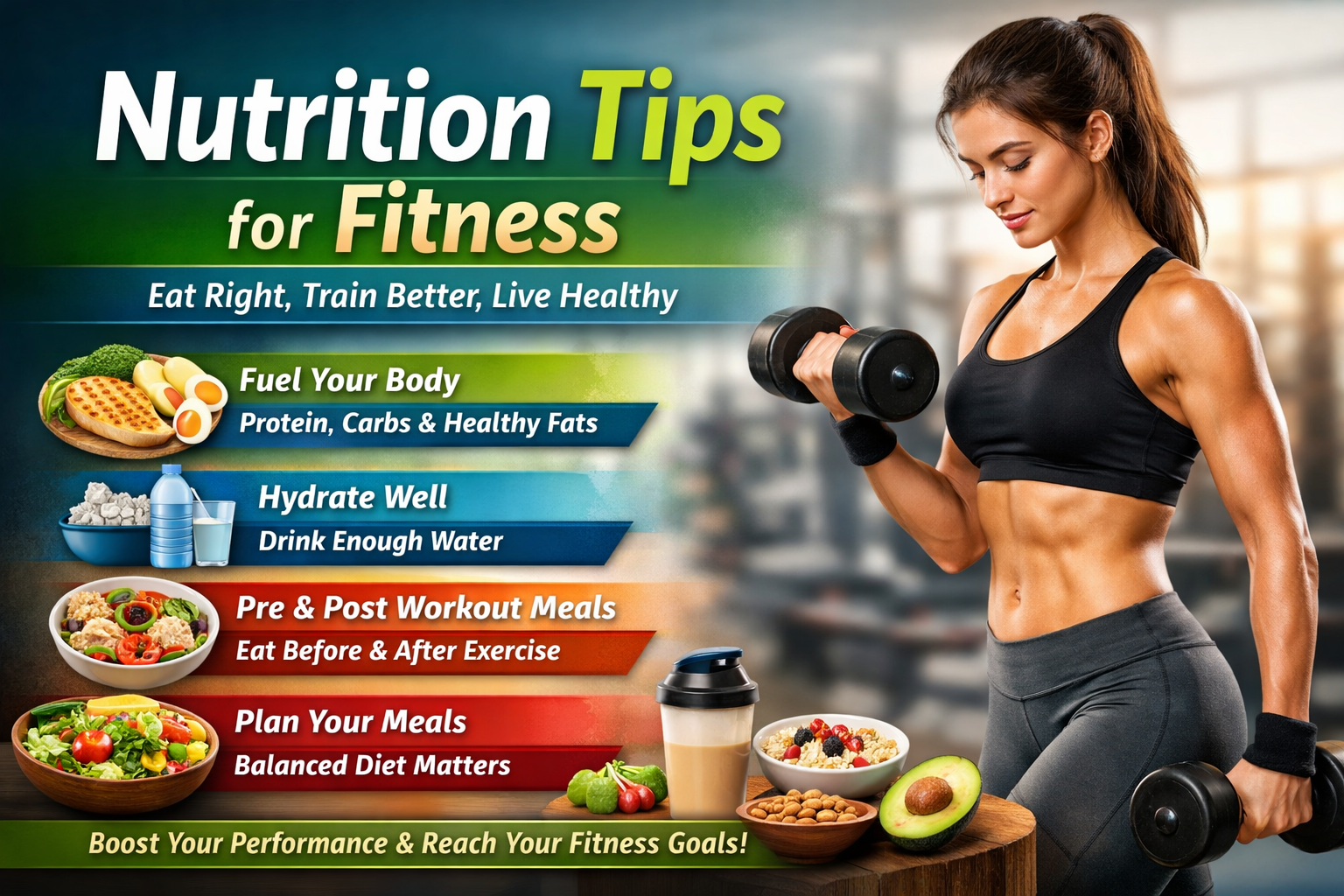 Nutrition Tips for Fitness

Eat Right, Train Better, Live Healthy

Fuel Your Body
Protein, Carbs & Healthy Fats

Hydrate Well
Drink Enough Water

Pre & Post Workout Meals
Eat Before & After Exercise

Plan Your Meals
Balanced Diet Matters

Boost Your Performance & Reach Your Fitness Goals!